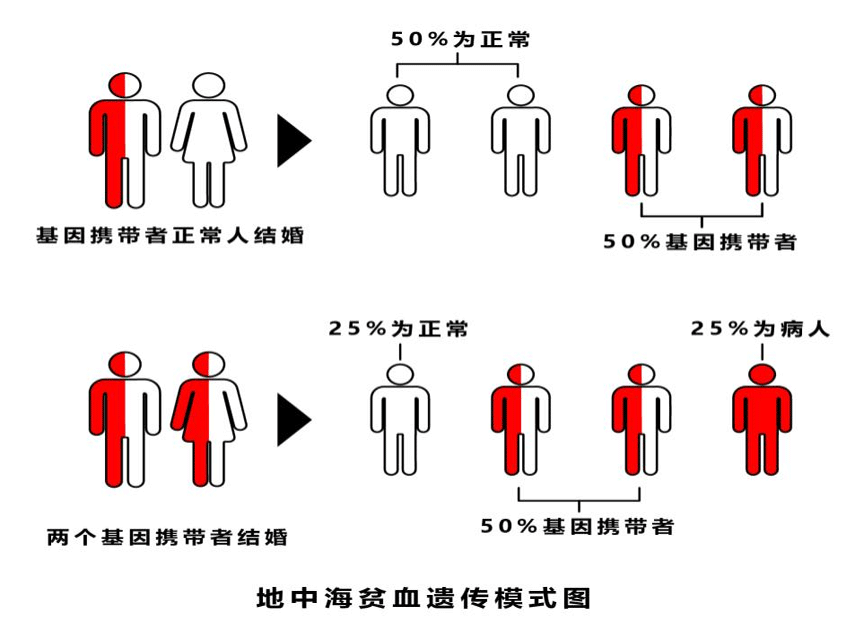 50%为正常

基因携带者正常人结婚

50%基因携带者

25%为正常

25%为病人

两个基因携带者结婚

50%基因携带者

地中海贫血遗传模式图